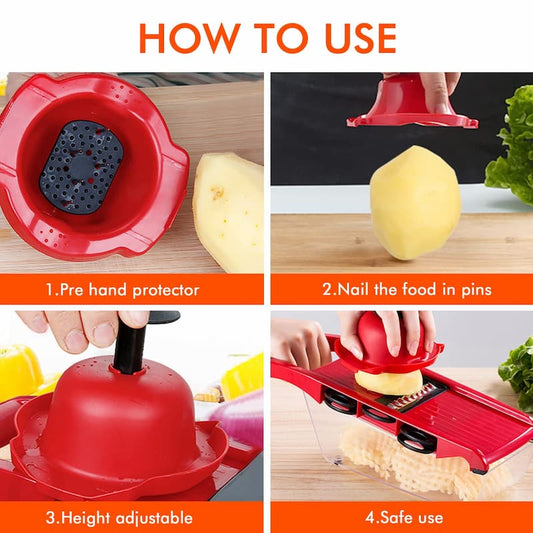 HOW TO USE

1.Pre hand protector

2.Nail the food in pins

3.Height adjustable

4.Safe use