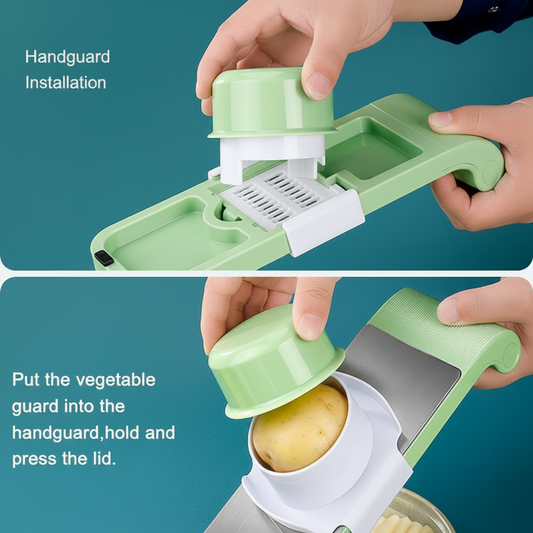 Handguard Installation

Put the vegetable guard into the handguard,hold and press the lid.